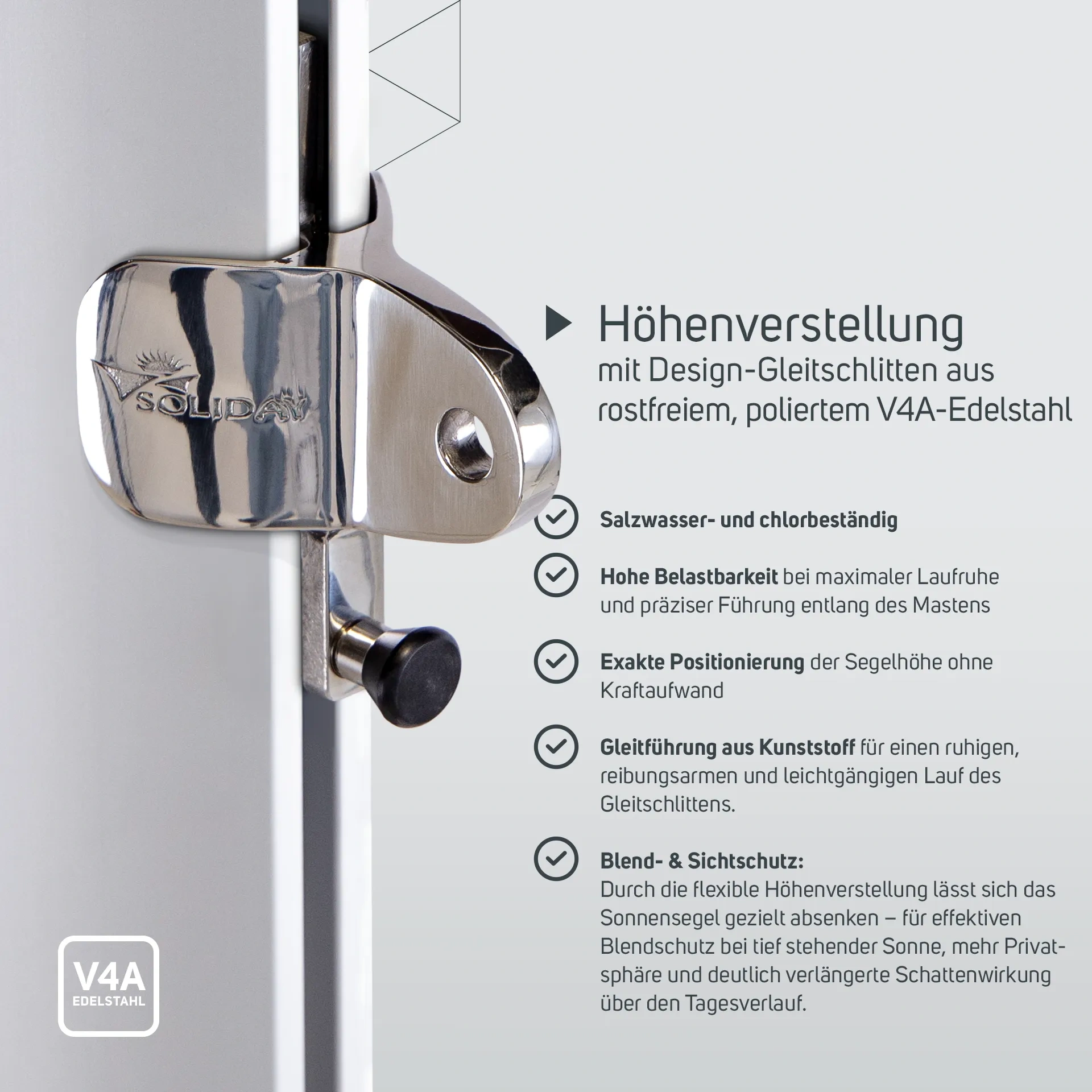 SOLIDAY

Höhenverstellung
mit Design-Gleitschlitten aus rostfreiem, poliertem V4A-Edelstahl

Salzwasser- und chlorbeständig

Hohe Belastbarkeit bei maximaler Laufruhe und präziser Führung entlang des Mastens

Exakte Positionierung der Segelhöhe ohne Kraftaufwand

Gleitführung aus Kunststoff für einen ruhigen, reibungsarmen und leichtgängigen Lauf des Gleitschlittens.

Blend- & Sichtschutz:
Durch die flexible Höhenverstellung lässt sich das Sonnensegel gezielt absenken – für effektiven Blendschutz bei tief stehender Sonne, mehr Privatsphäre und deutlich verlängerte Schattenwirkung über den Tagesverlauf.

V4A
EDELSTAHL